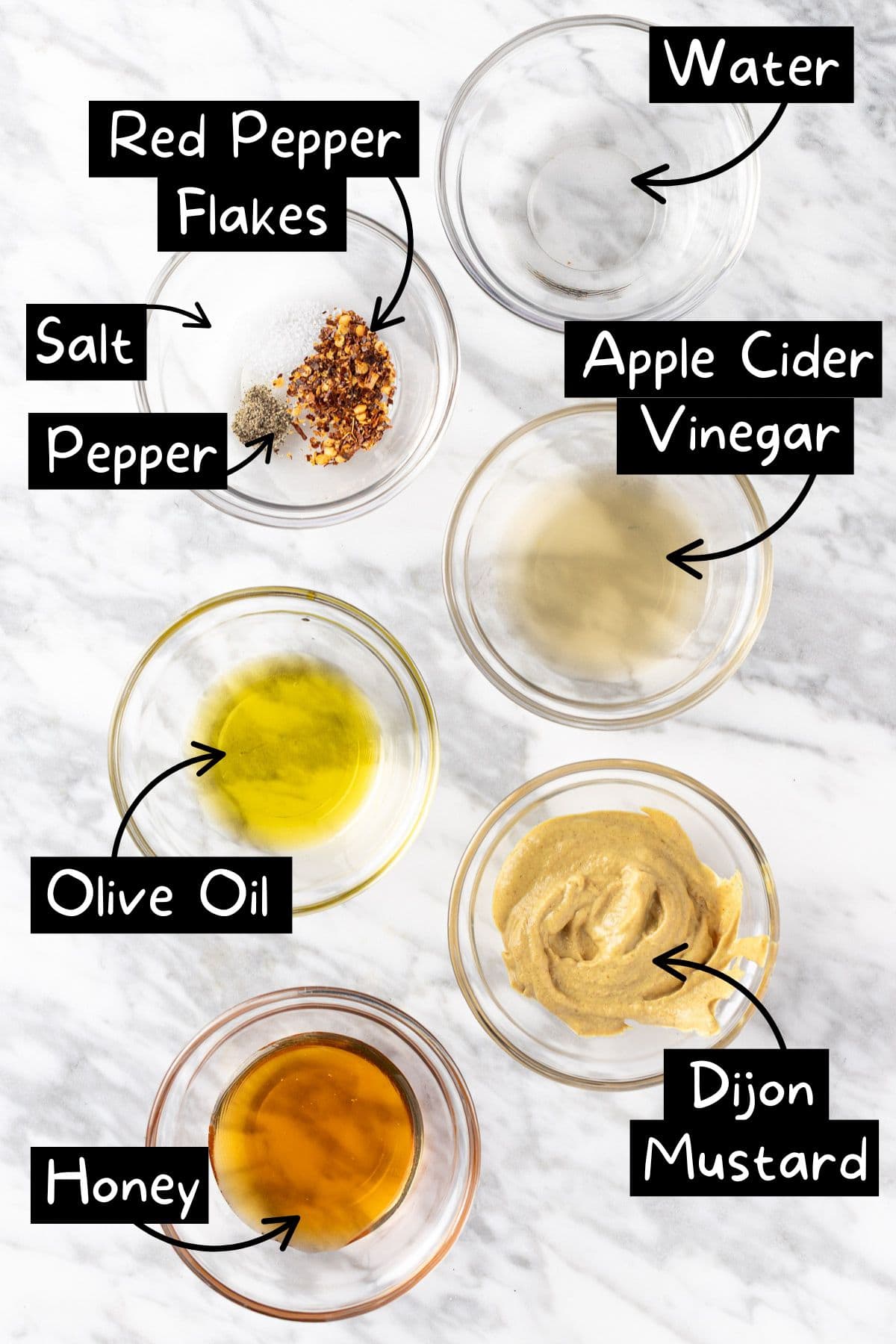 Water

Red Pepper Flakes

Salt

Pepper

Apple Cider Vinegar

Olive Oil

Dijon Mustard

Honey